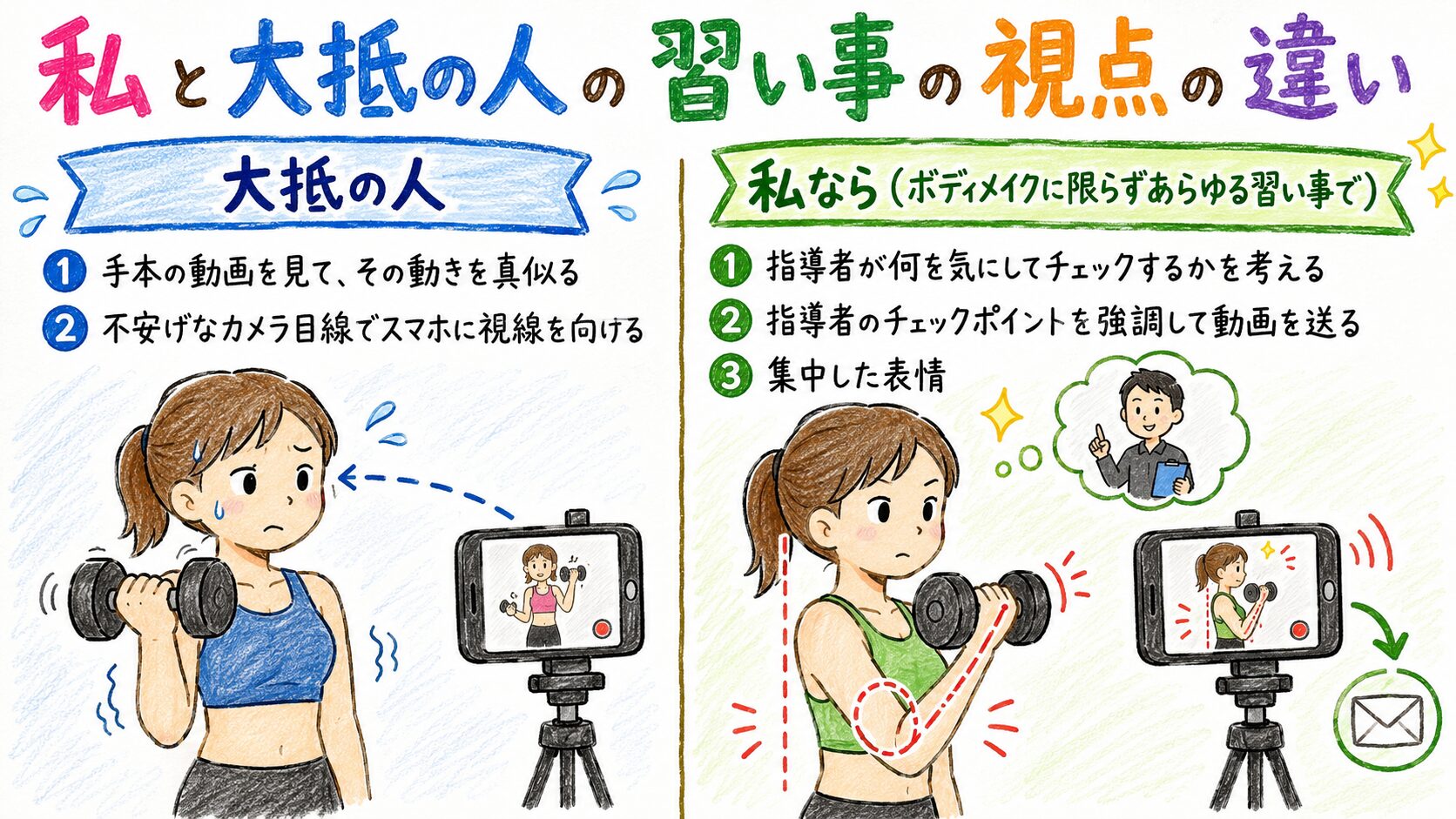 私と大抵の人の習い事の視点の違い

大抵の人

1 手本の動画を見て、その動きを真似る
2 不安げなカメラ目線でスマホに視線を向ける

私なら（ボディメイクに限らずあらゆる習い事で）

1 指導者が何を気にしてチェックするかを考える
2 指導者のチェックポイントを強調して動画を送る
3 集中した表情