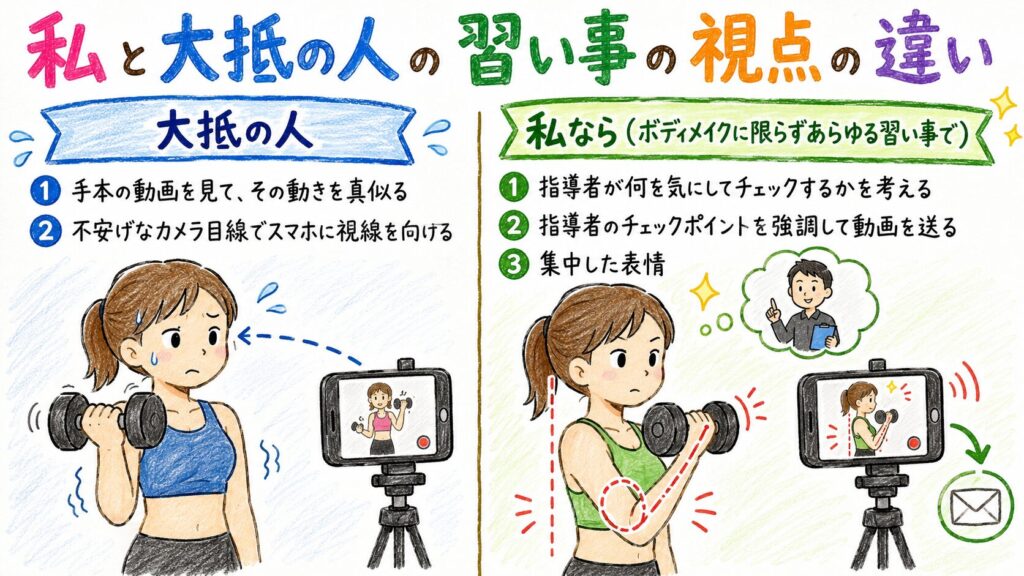 私と大抵の人の習い事の視点の違い

大抵の人

1 手本の動画を見て、その動きを真似る
2 不安げなカメラ目線でスマホに視線を向ける

私なら（ボディメイクに限らずあらゆる習い事で）

1 指導者が何を気にしてチェックするかを考える
2 指導者のチェックポイントを強調して動画を送る
3 集中した表情